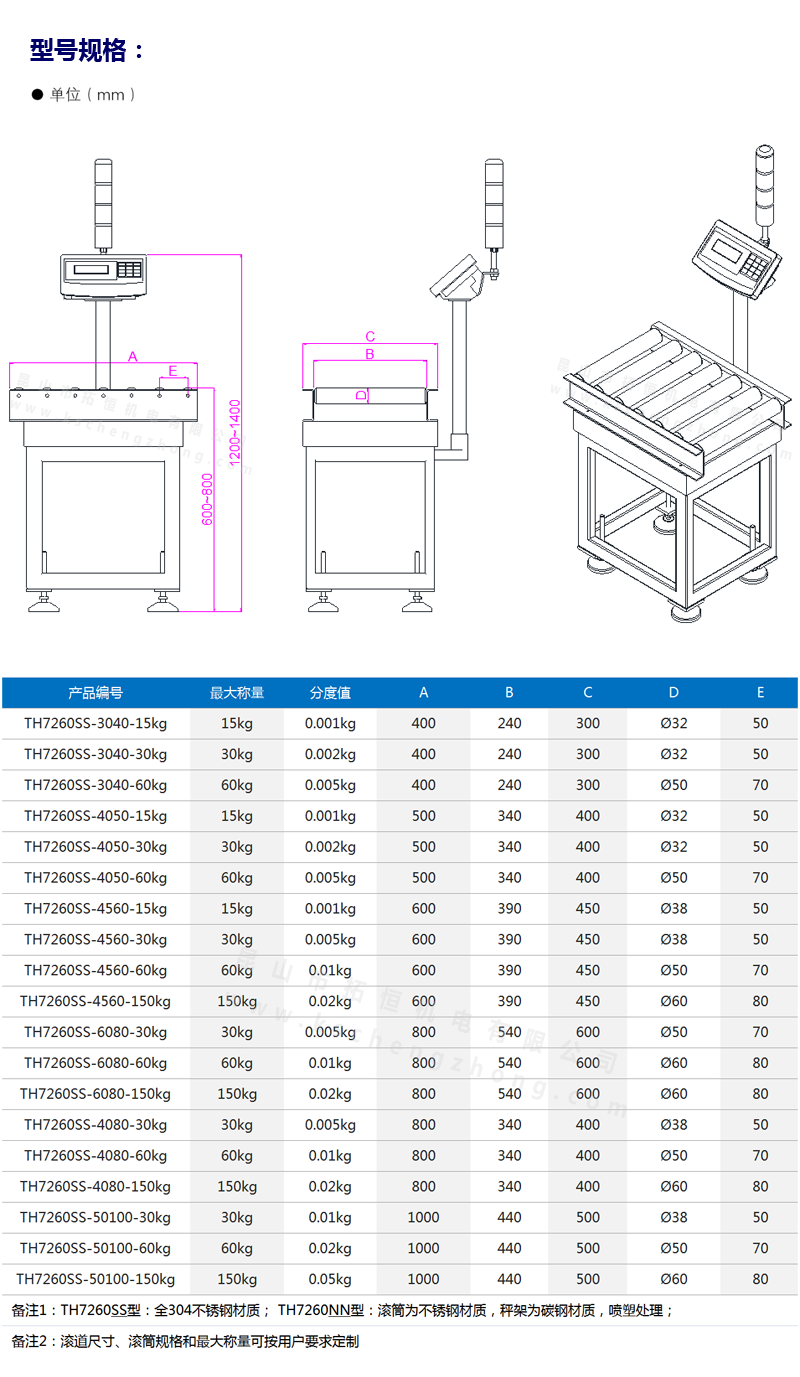 型号规格：

● 单位（mm）

A
E
1200~1400
600~800
C
B
D

| 产品编号 | 最大称量 | 分度值 | A | B | C | D | E |
|---|---|---|---|---|---|---|---|
| TH7260SS-3040-15kg | 15kg | 0.001kg | 400 | 240 | 300 | Ø32 | 50 |
| TH7260SS-3040-30kg | 30kg | 0.002kg | 400 | 240 | 300 | Ø32 | 50 |
| TH7260SS-3040-60kg | 60kg | 0.005kg | 400 | 240 | 300 | Ø50 | 70 |
| TH7260SS-4050-15kg | 15kg | 0.001kg | 500 | 340 | 400 | Ø32 | 50 |
| TH7260SS-4050-30kg | 30kg | 0.002kg | 500 | 340 | 400 | Ø32 | 50 |
| TH7260SS-4050-60kg | 60kg | 0.005kg | 500 | 340 | 400 | Ø50 | 70 |
| TH7260SS-4560-15kg | 15kg | 0.001kg | 600 | 390 | 450 | Ø38 | 50 |
| TH7260SS-4560-30kg | 30kg | 0.005kg | 600 | 390 | 450 | Ø38 | 50 |
| TH7260SS-4560-60kg | 60kg | 0.01kg | 600 | 390 | 450 | Ø50 | 70 |
| TH7260SS-4560-150kg | 150kg | 0.02kg | 600 | 390 | 450 | Ø60 | 80 |
| TH7260SS-6080-30kg | 30kg | 0.005kg | 800 | 540 | 600 | Ø50 | 70 |
| TH7260SS-6080-60kg | 60kg | 0.01kg | 800 | 540 | 600 | Ø60 | 80 |
| TH7260SS-6080-150kg | 150kg | 0.02kg | 800 | 540 | 600 | Ø60 | 80 |
| TH7260SS-4080-30kg | 30kg | 0.005kg | 800 | 340 | 400 | Ø38 | 50 |
| TH7260SS-4080-60kg | 60kg | 0.01kg | 800 | 340 | 400 | Ø50 | 70 |
| TH7260SS-4080-150kg | 150kg | 0.02kg | 800 | 340 | 400 | Ø60 | 80 |
| TH7260SS-50100-30kg | 30kg | 0.01kg | 1000 | 440 | 500 | Ø38 | 50 |
| TH7260SS-50100-60kg | 60kg | 0.02kg | 1000 | 440 | 500 | Ø50 | 70 |
| TH7260SS-50100-150kg | 150kg | 0.05kg | 1000 | 440 | 500 | Ø60 | 80 |

备注1：TH7260SS型：全304不锈钢材质； TH7260NN型：滚筒为不锈钢材质，秤架为碳钢材质，喷塑处理；

备注2：滚道尺寸、滚筒规格和最大称量可按用户要求定制